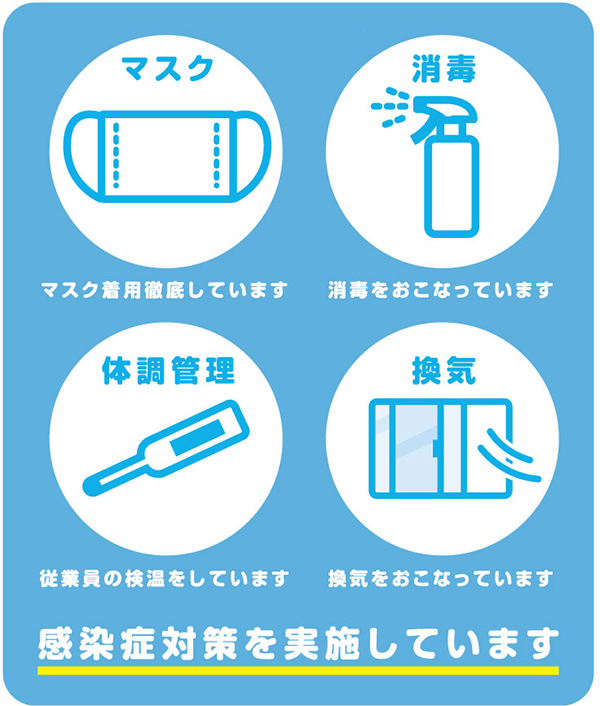 マスク

マスク着用徹底しています

消毒

消毒をおこなっています

体調管理

従業員の検温をしています

換気

換気をおこなっています

感染症対策を実施しています